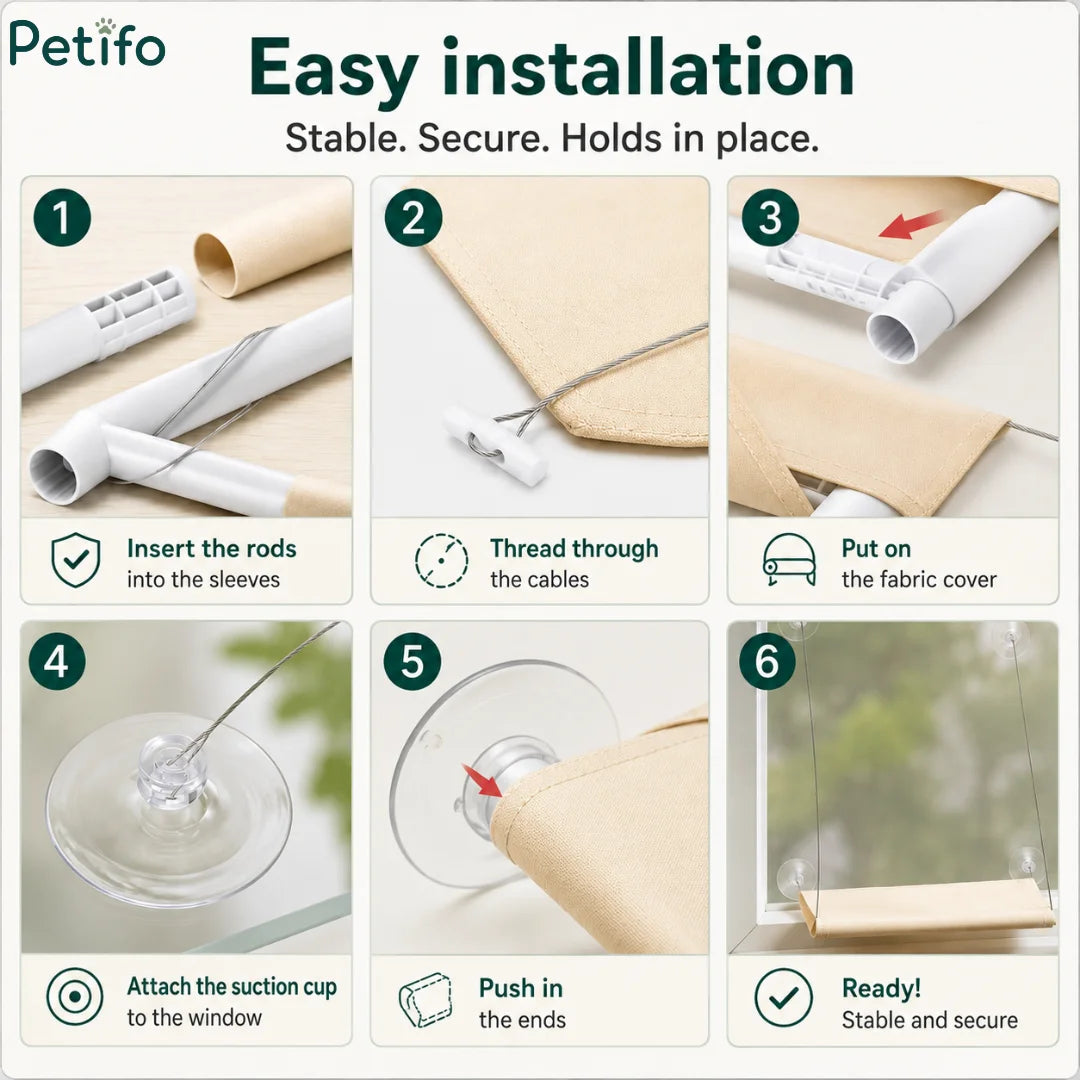 Petifo

Easy installation

Stable. Secure. Holds in place.

1

Insert the rods
into the sleeves

2

Thread through
the cables

3

Put on
the fabric cover

4

Attach the suction cup
to the window

5

Push in
the ends

6

Ready!
Stable and secure