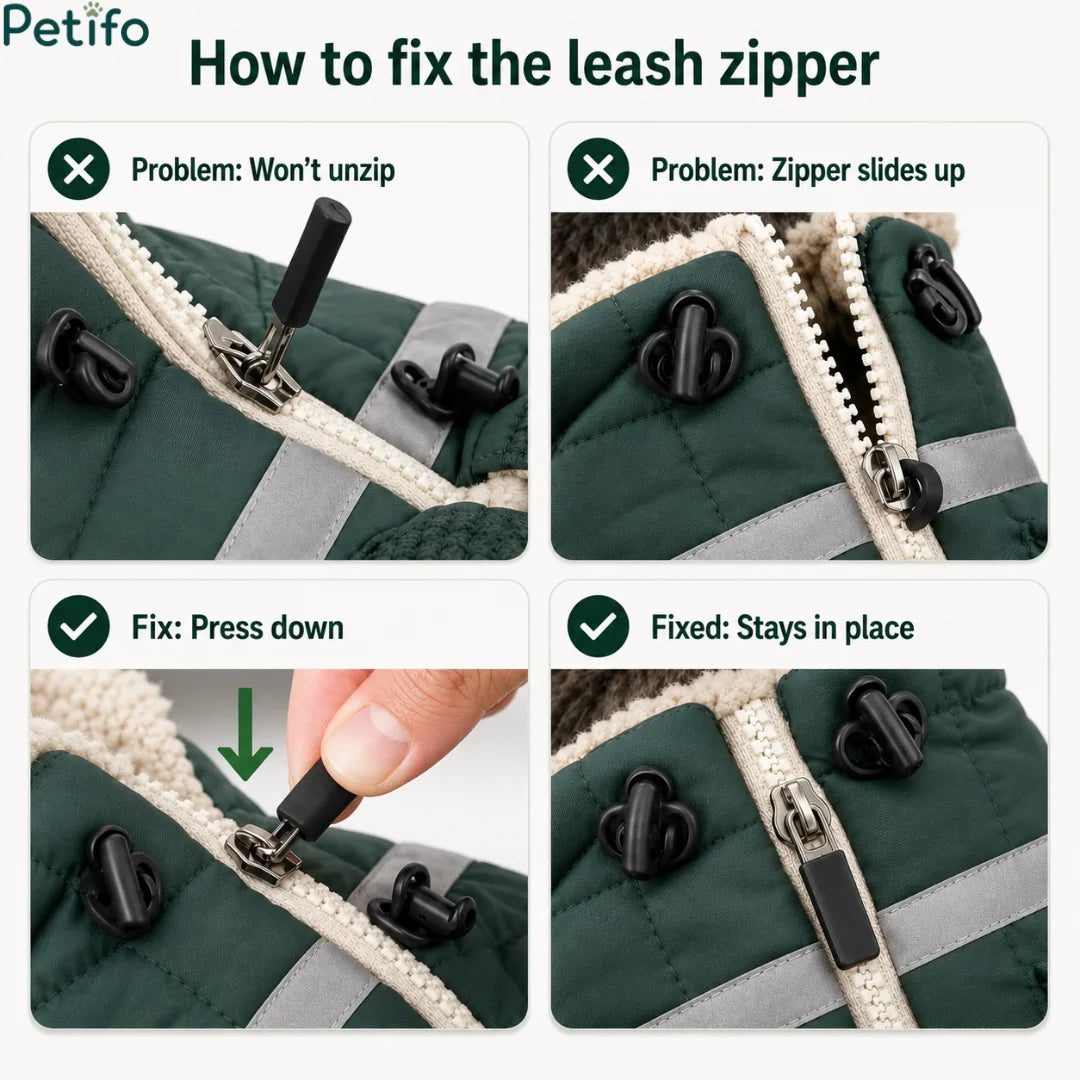 Petifo

How to fix the leash zipper

Problem: Won't unzip

Problem: Zipper slides up

Fix: Press down

Fixed: Stays in place