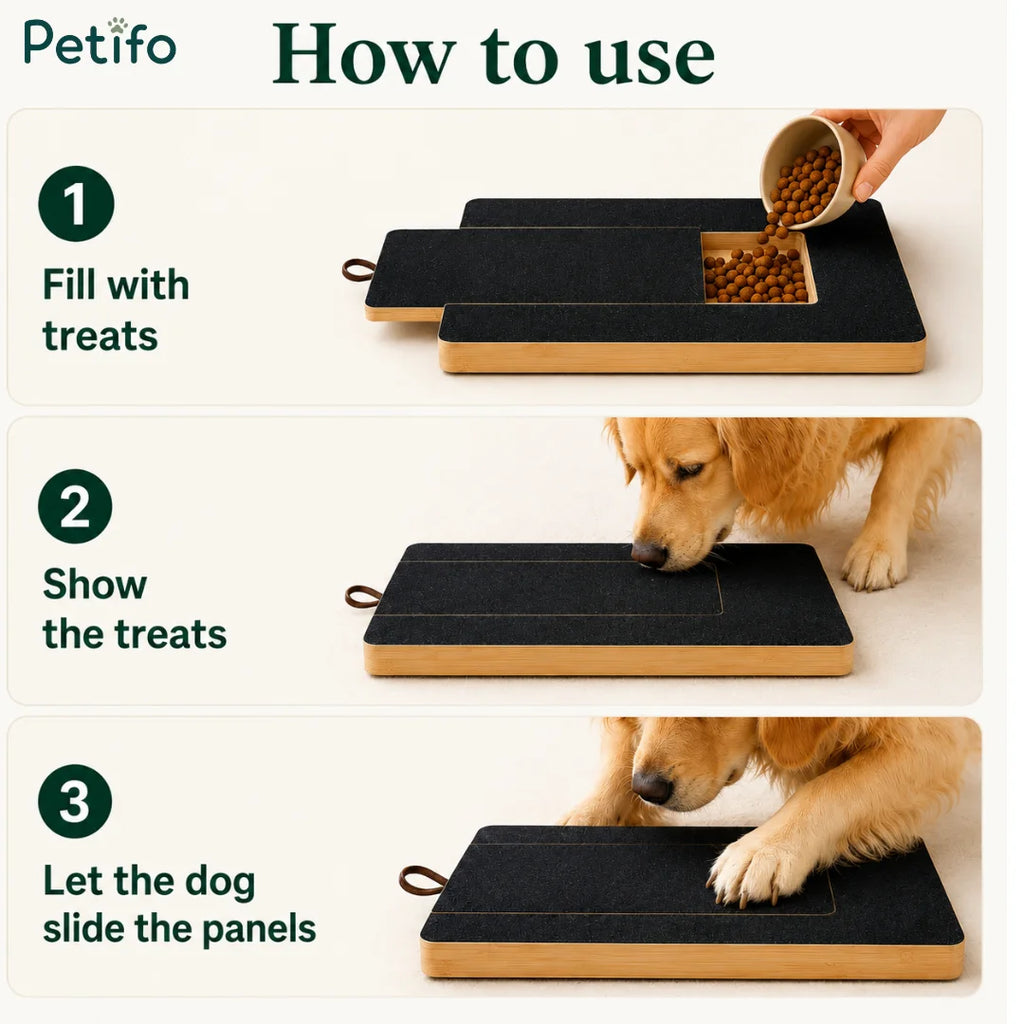 Petifo

How to use

1
Fill with treats

2
Show the treats

3
Let the dog slide the panels