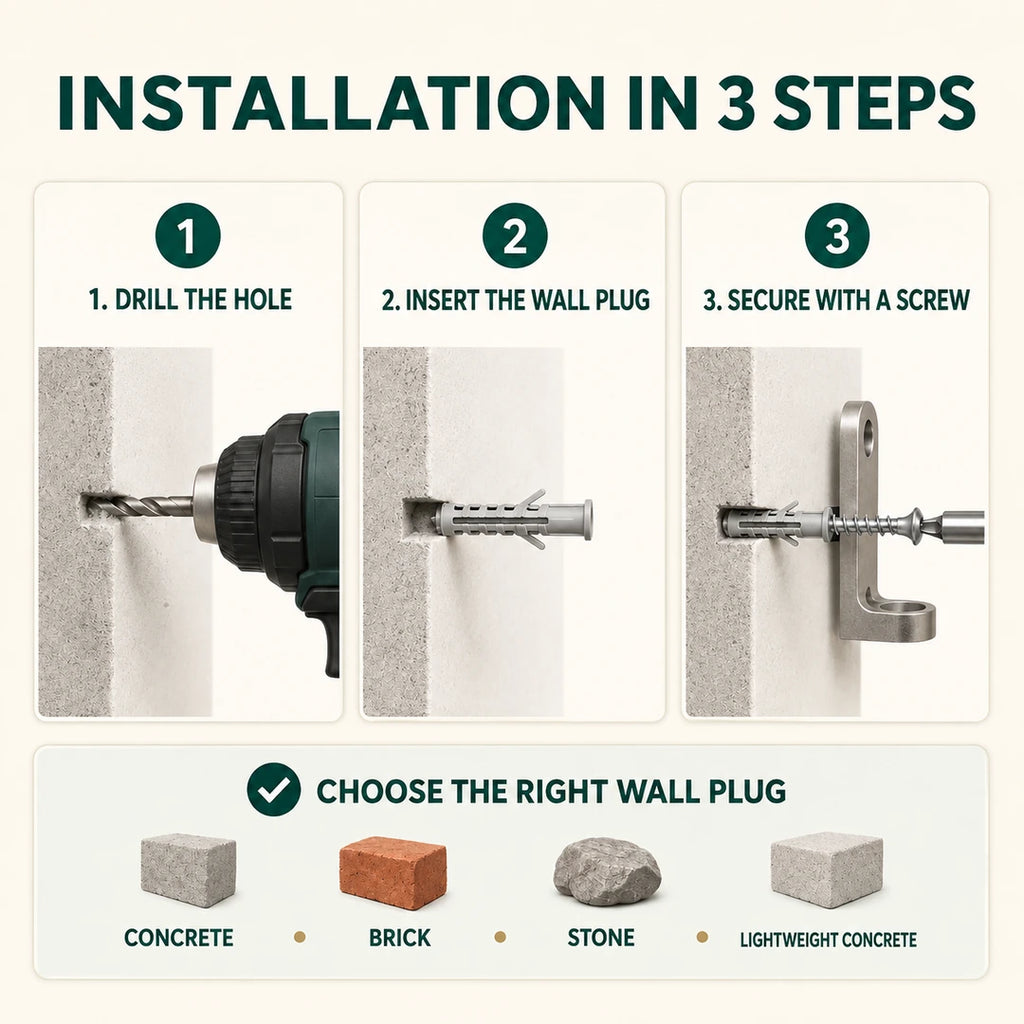 INSTALLATION IN 3 STEPS

1
1. DRILL THE HOLE

2
2. INSERT THE WALL PLUG

3
3. SECURE WITH A SCREW

CHOOSE THE RIGHT WALL PLUG

CONCRETE • BRICK • STONE • LIGHTWEIGHT CONCRETE